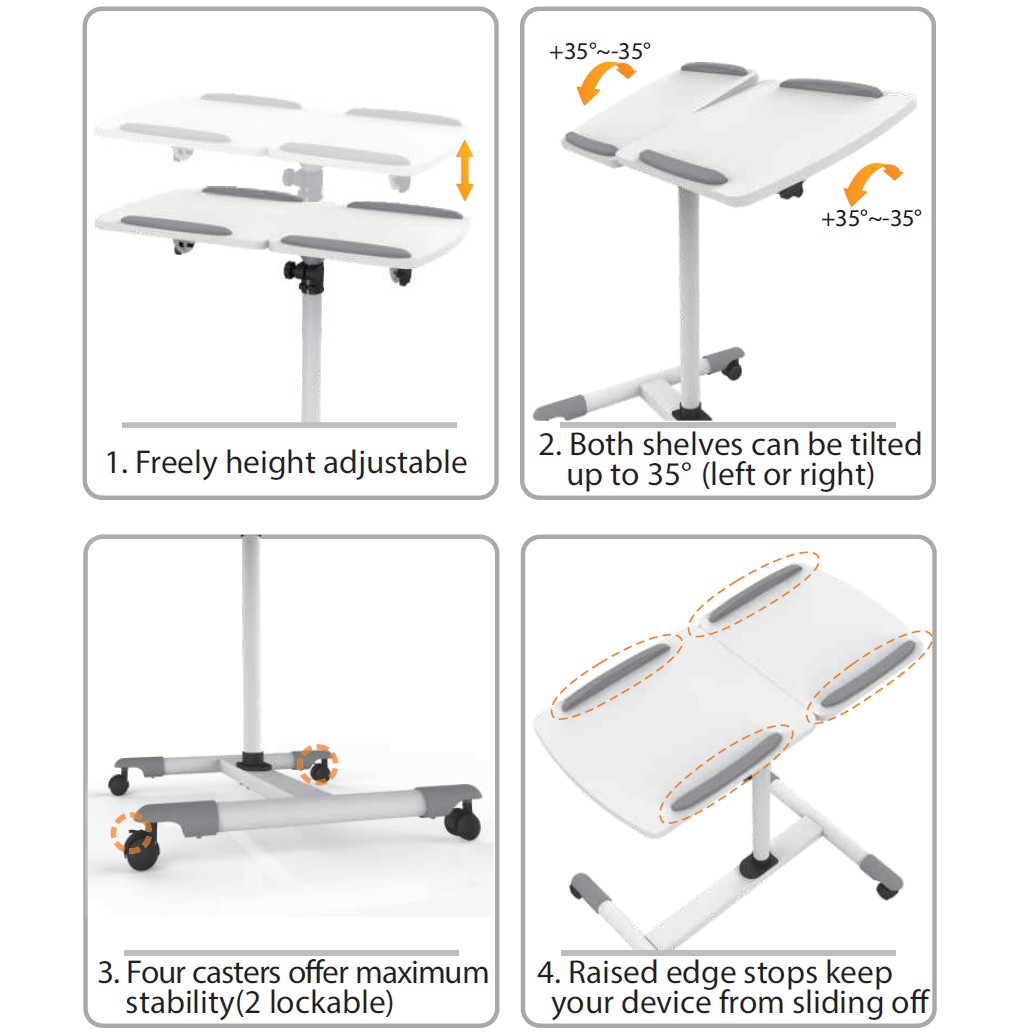 1. Freely height adjustable

+35°~-35°

+35°~-35°

2. Both shelves can be tilted up to 35° (left or right)

3. Four casters offer maximum stability(2 lockable)

4. Raised edge stops keep your device from sliding off